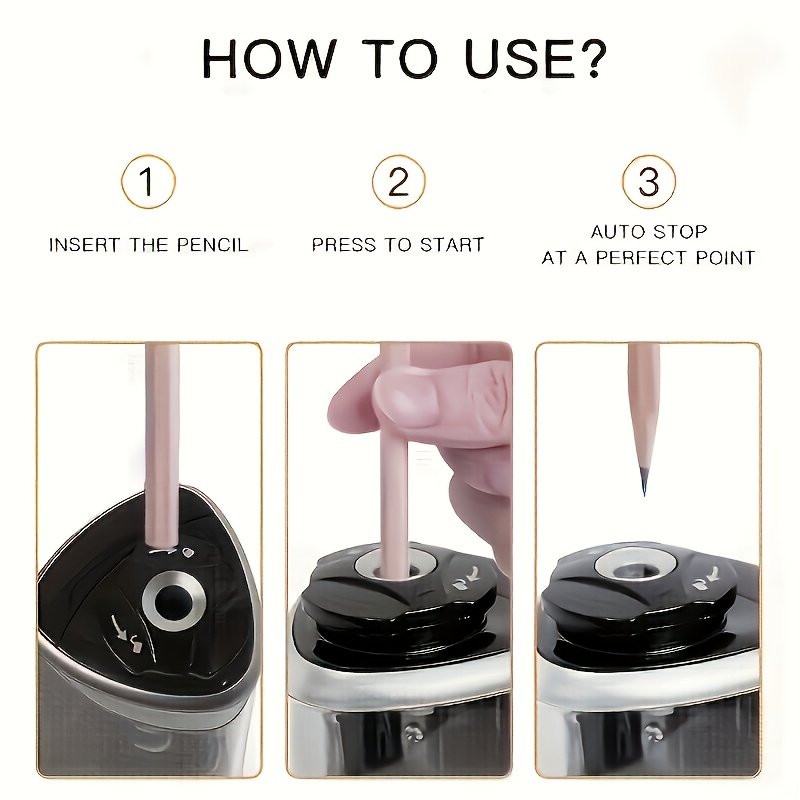 HOW TO USE?

1

INSERT THE PENCIL

2

PRESS TO START

3

AUTO STOP AT A PERFECT POINT